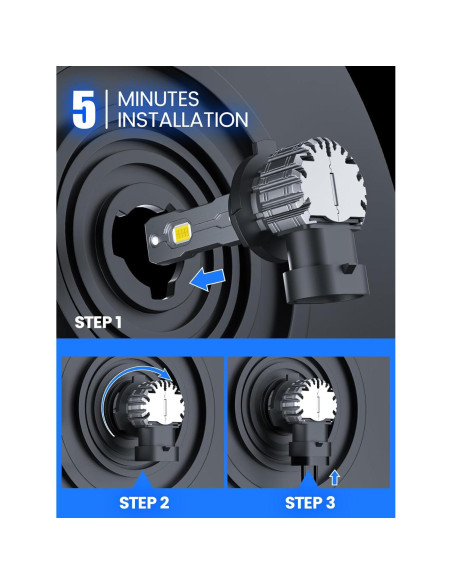 5 MINUTES INSTALLATION

STEP 1

STEP 2

STEP 3