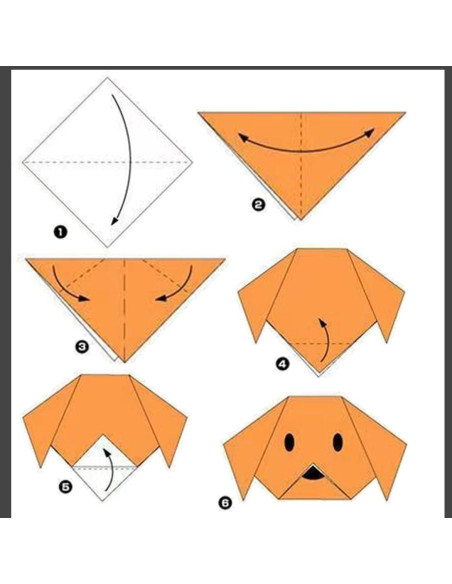 1

2

3

4

5

6