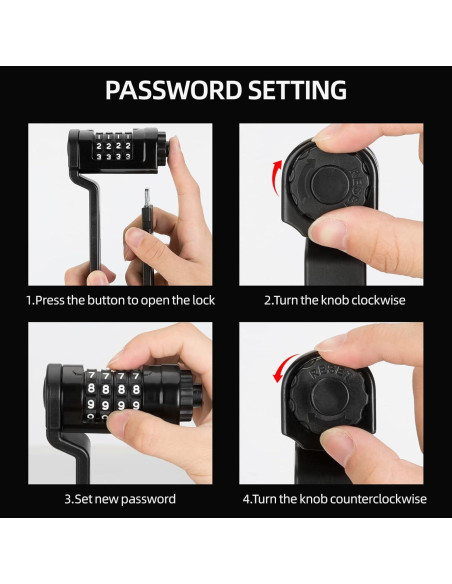 PASSWORD SETTING

2 2 2 2
3 3 3 3

1.Press the button to open the lock

RESET

2.Turn the knob clockwise

7 7 7 7
8 8 8 8
9 9 9 9

3.Set new password

RESET

4.Turn the knob counterclockwise