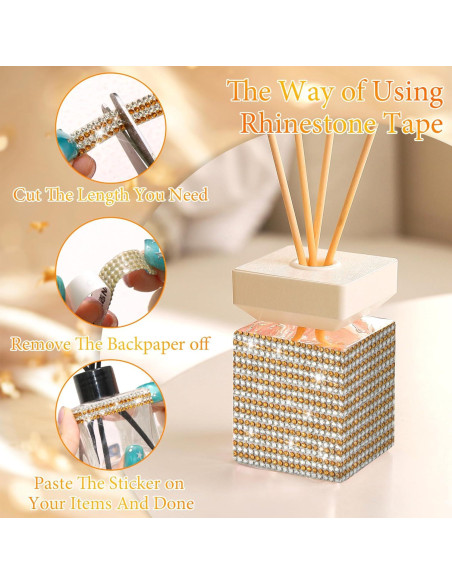 The Way of Using Rhinestone Tape

Cut The Length You Need

Remove The Backpaper off

Paste The Sticker on Your Items And Done