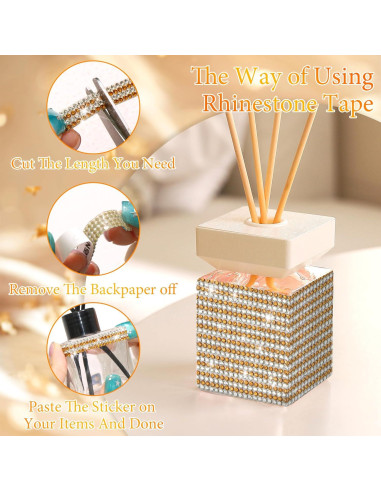 The Way of Using Rhinestone Tape

Cut The Length You Need

Remove The Backpaper off

Paste The Sticker on Your Items And Done