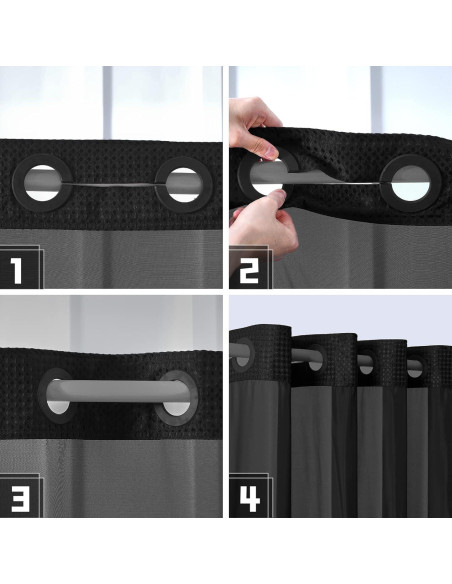 1

2

3

4