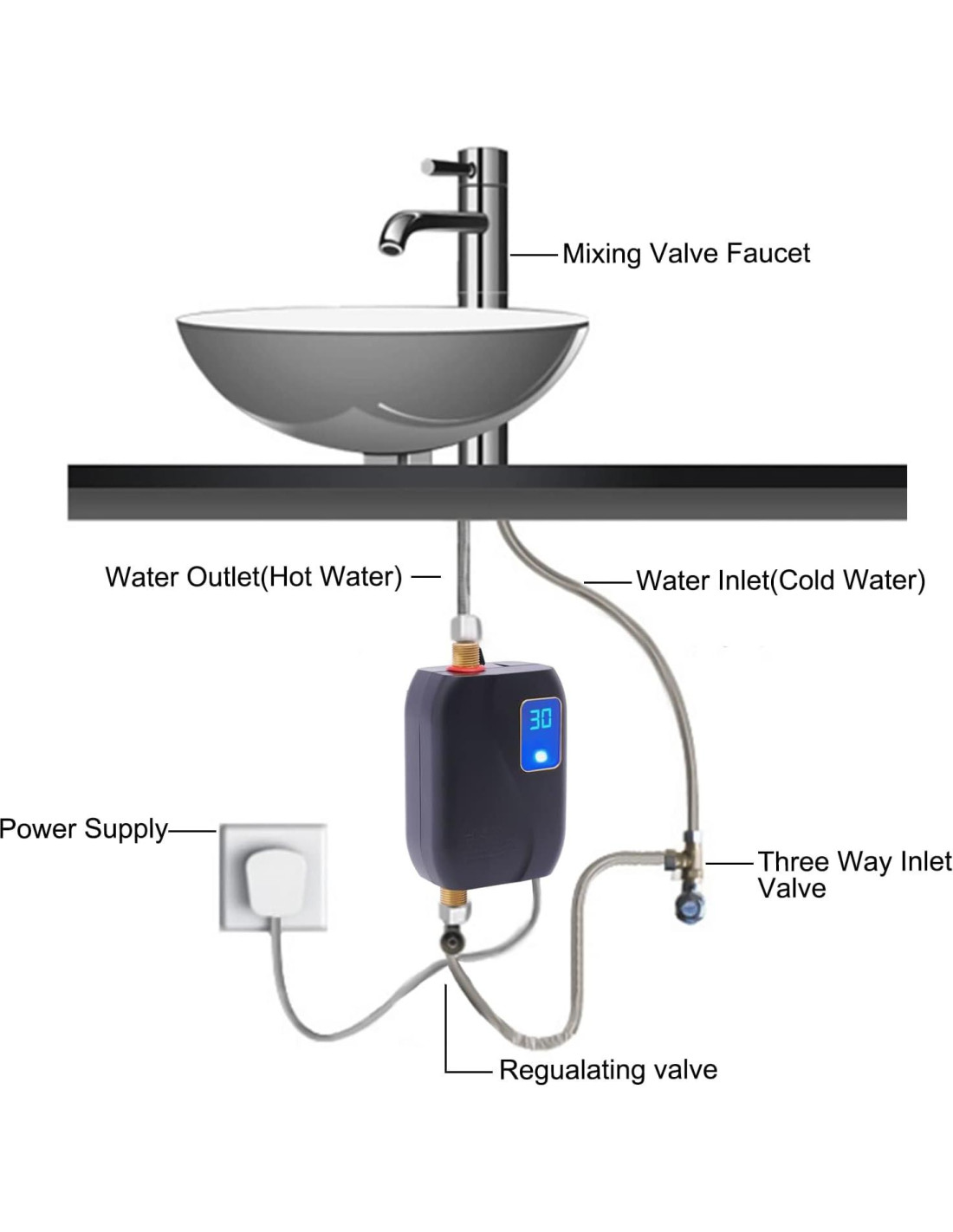 Mixing Valve Faucet

Water Outlet(Hot Water)

Water Inlet(Cold Water)

30

Power Supply

Three Way Inlet Valve

Regualating valve