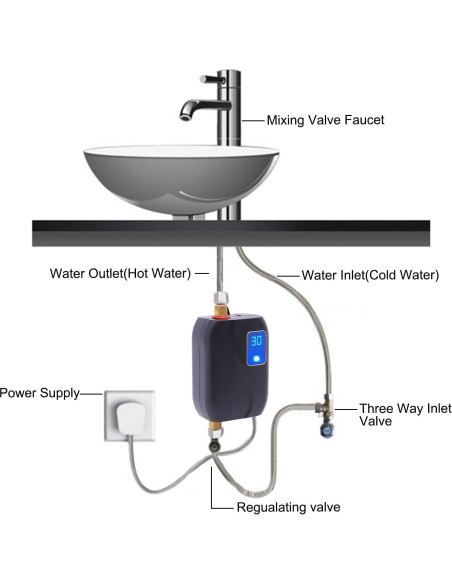 Mixing Valve Faucet

Water Outlet(Hot Water)

Water Inlet(Cold Water)

30

Power Supply

Three Way Inlet Valve

Regualating valve