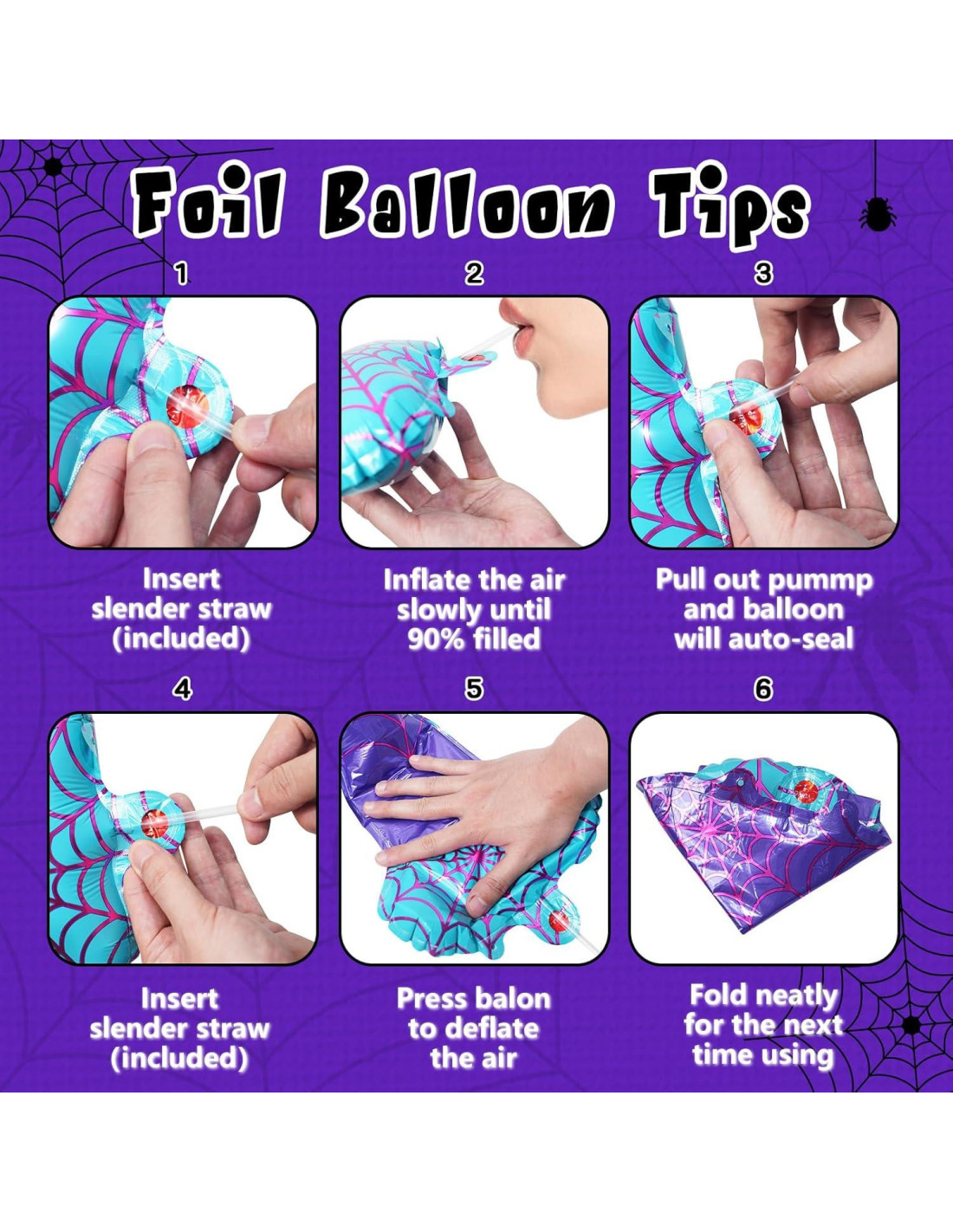 Foil Balloon Tips

1

Insert slender straw (included)

2

Inflate the air slowly until 90% filled

3

Pull out pummp and balloon will auto-seal

4

Insert slender straw (included)

5

Press balon to deflate the air

6

Fold neatly for the next time using