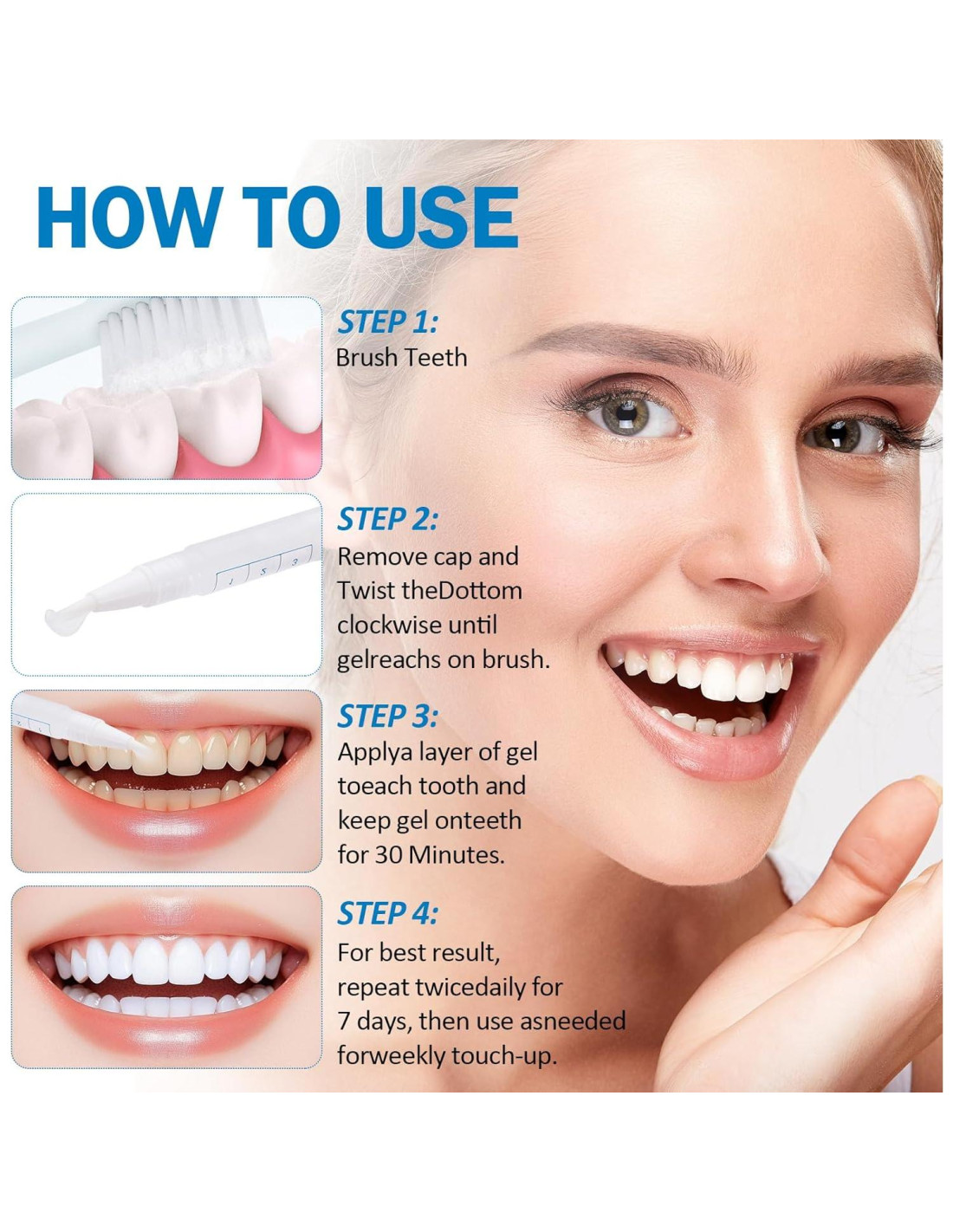 HOW TO USE

STEP 1:
Brush Teeth

STEP 2:
Remove cap and Twist theDottom clockwise until gelreachs on brush.

STEP 3:
Applya layer of gel toeach tooth and keep gel onteeth for 30 Minutes.

STEP 4:
For best result, repeat twicedaily for 7 days, then use asneeded forweekly touch-up.