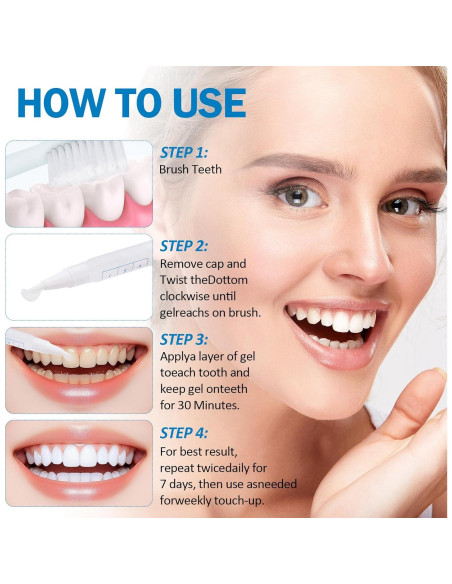 HOW TO USE

STEP 1:
Brush Teeth

STEP 2:
Remove cap and Twist theDottom clockwise until gelreachs on brush.

STEP 3:
Applya layer of gel toeach tooth and keep gel onteeth for 30 Minutes.

STEP 4:
For best result, repeat twicedaily for 7 days, then use asneeded forweekly touch-up.