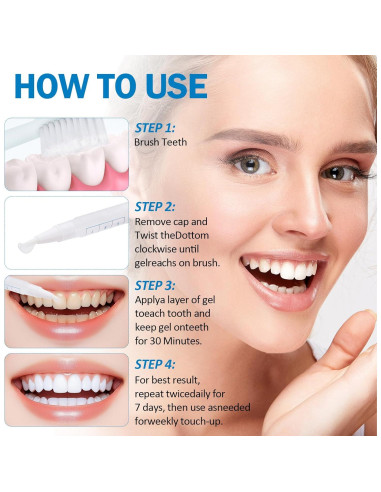 HOW TO USE

STEP 1:
Brush Teeth

STEP 2:
Remove cap and Twist theDottom clockwise until gelreachs on brush.

STEP 3:
Applya layer of gel toeach tooth and keep gel onteeth for 30 Minutes.

STEP 4:
For best result, repeat twicedaily for 7 days, then use asneeded forweekly touch-up.