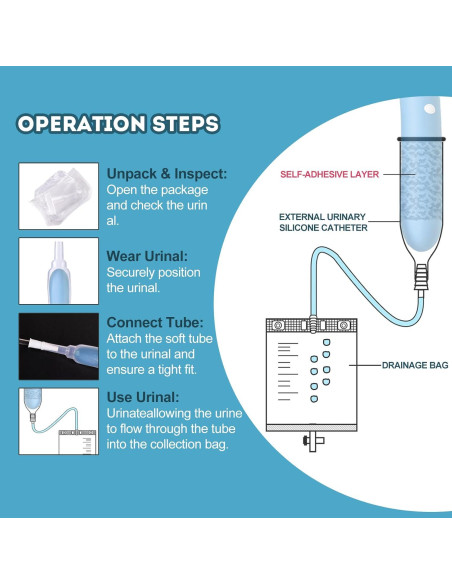 OPERATION STEPS

Unpack & Inspect:
Open the package and check the urin al.

Wear Urinal:
Securely position the urinal.

Connect Tube:
Attach the soft tube to the urinal and ensure a tight fit.

Use Urinal:
Urinateallowing the urine to flow through the tube into the collection bag.

SELF-ADHESIVE LAYER

EXTERNAL URINARY SILICONE CATHETER

DRAINAGE BAG