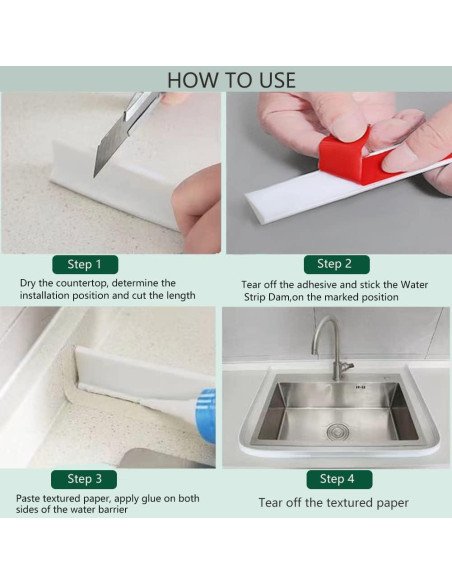 HOW TO USE

Step 1

Dry the countertop, determine the installation position and cut the length

Step 2

Tear off the adhesive and stick the Water Strip Dam,on the marked position

Step 3

Paste textured paper, apply glue on both sides of the water barrier

Step 4

Tear off the textured paper