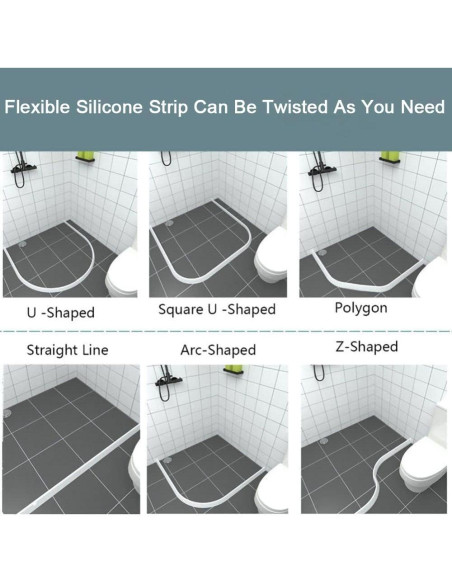 Flexible Silicone Strip Can Be Twisted As You Need

U -Shaped

Square U -Shaped

Polygon

Straight Line

Arc-Shaped

Z-Shaped