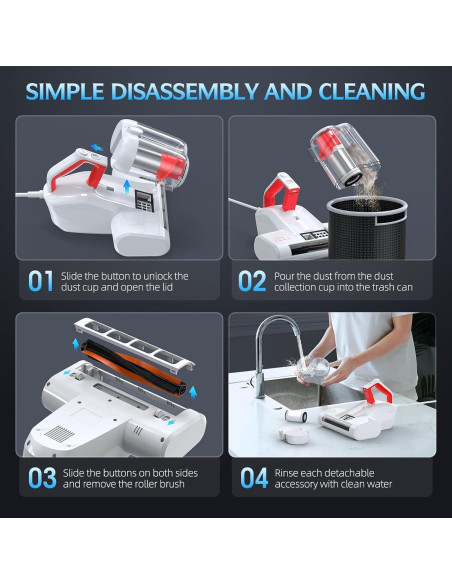 SIMPLE DISASSEMBLY AND CLEANING

01 Slide the button to unlock the dust cup and open the lid

02 Pour the dust from the dust collection cup into the trash can

03 Slide the buttons on both sides and remove the roller brush

04 Rinse each detachable accessory with clean water