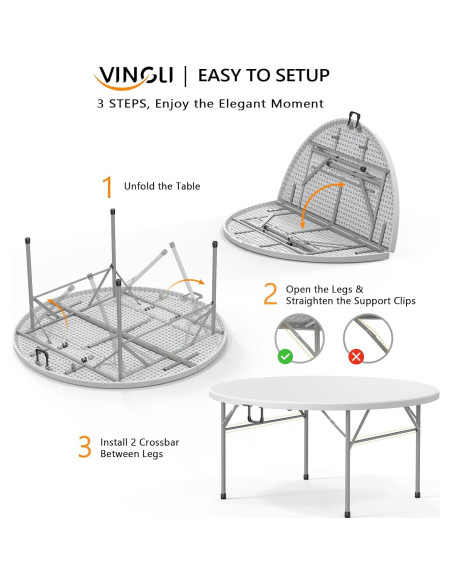 VINGLI | EASY TO SETUP

3 STEPS, Enjoy the Elegant Moment

1 Unfold the Table

2 Open the Legs & Straighten the Support Clips

3 Install 2 Crossbar Between Legs