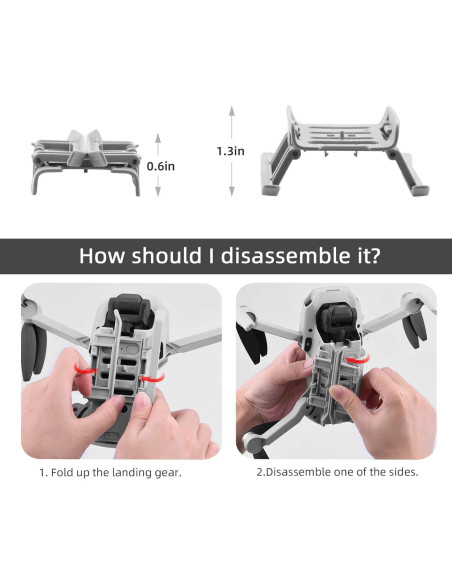 0.6in

1.3in

How should I disassemble it?

1. Fold up the landing gear.

2.Disassemble one of the sides.