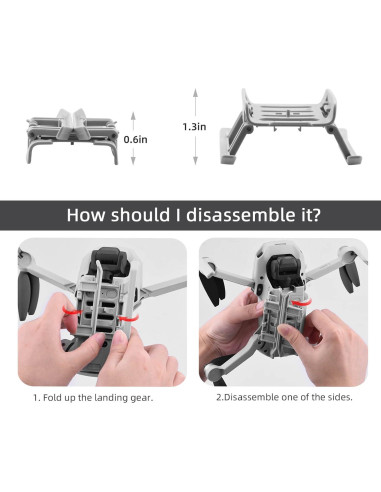 0.6in

1.3in

How should I disassemble it?

1. Fold up the landing gear.

2.Disassemble one of the sides.