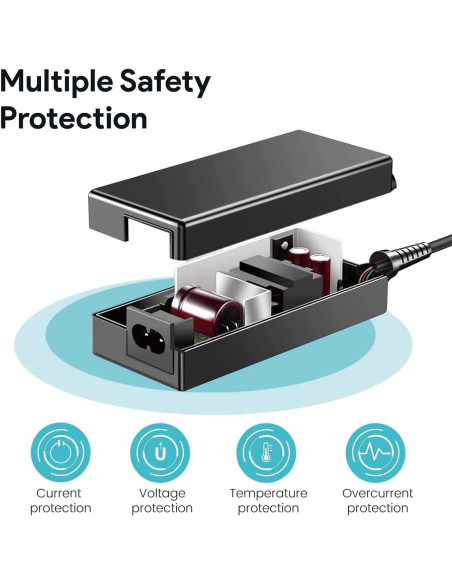 Multiple Safety Protection

U

Current protection

Voltage protection

Temperature protection

Overcurrent protection