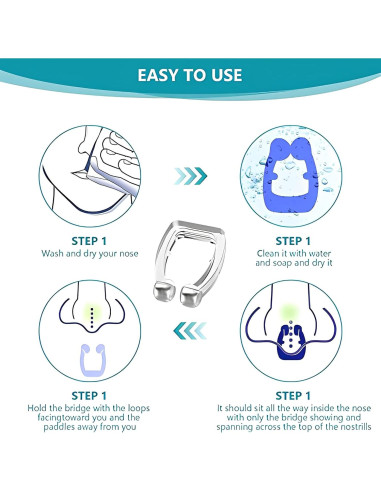 EASY TO USE

STEP 1
Wash and dry your nose

STEP 1
Clean it with water and soap and dry it

STEP 1
Hold the bridge with the loops facingtoward you and the paddles away from you

STEP 1
It should sit all the way inside the nose with only the bridge showing and spanning across the top of the nostrills