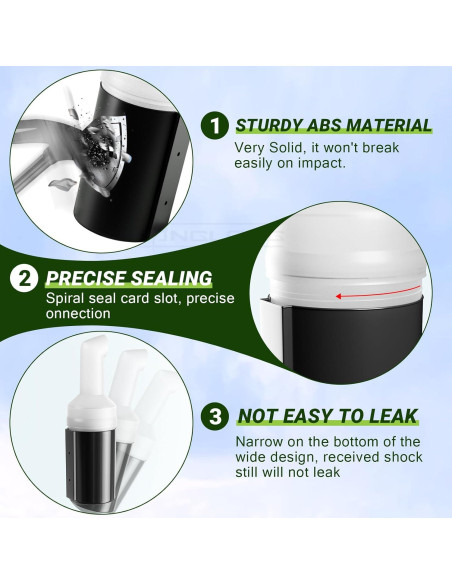 1 STURDY ABS MATERIAL
Very Solid, it won't break easily on impact.

2 PRECISE SEALING
Spiral seal card slot, precise onnection

3 NOT EASY TO LEAK
Narrow on the bottom of the wide design, received shock still will not leak