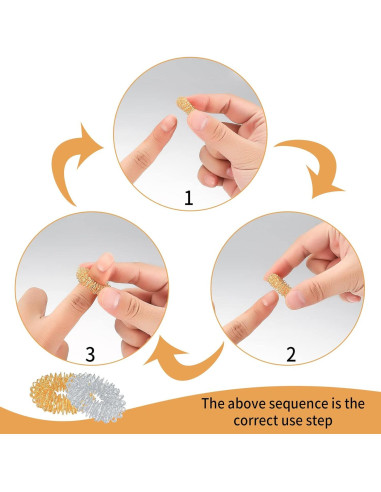 1

3

2

The above sequence is the correct use step