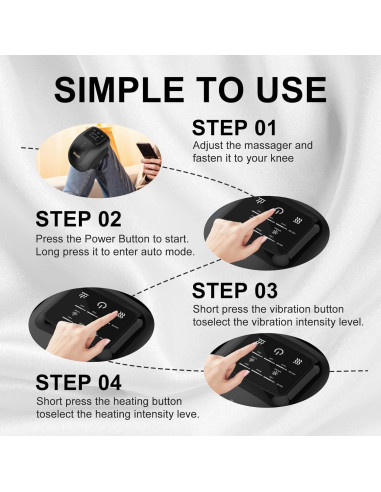 SIMPLE TO USE

STEP 01
Adjust the massager and fasten it to your knee

STEP 02
Press the Power Button to start. Long press it to enter auto mode.

STEP 03
Short press the vibration button toselect the vibration intensity level.

STEP 04
Short press the heating button toselect the heating intensity leve.