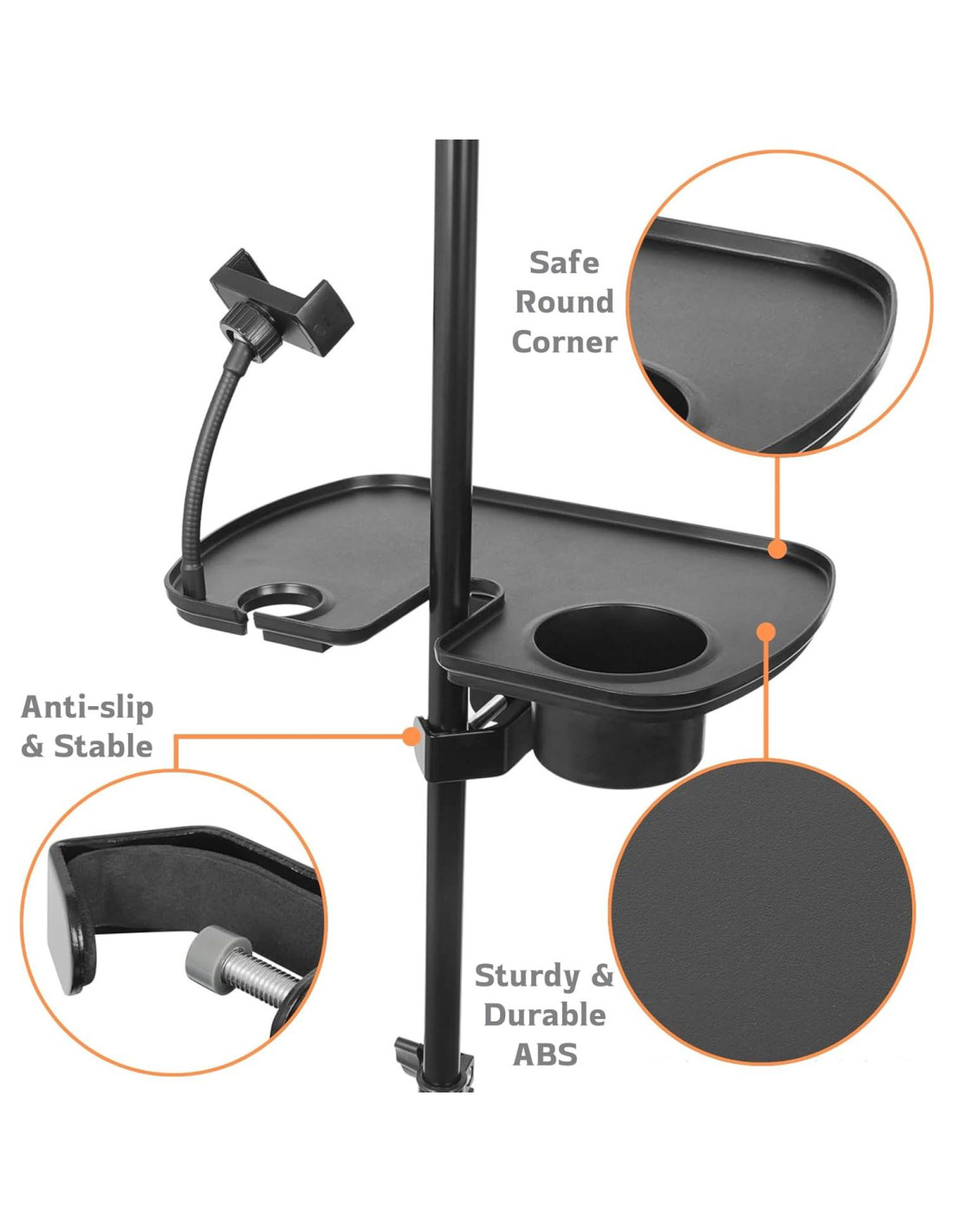 Safe Round Corner

Anti-slip & Stable

Sturdy & Durable ABS