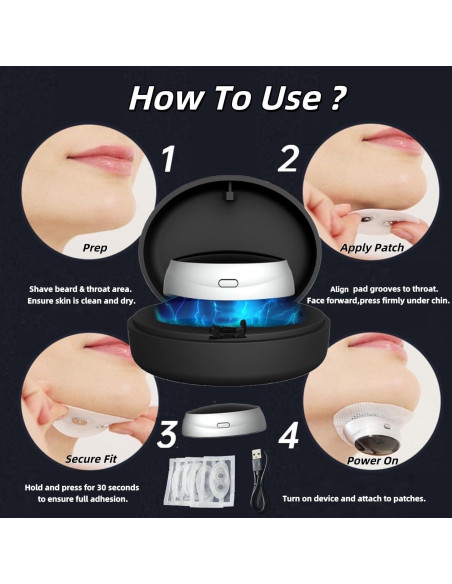 How To Use ?

1

Prep

Shave beard & throat area.
Ensure skin is clean and dry.

2

Apply Patch

Align pad grooves to throat.
Face forward,press firmly under chin.

3

Secure Fit

Hold and press for 30 seconds
to ensure full adhesion.

4

Power On

Turn on device and attach to patches.