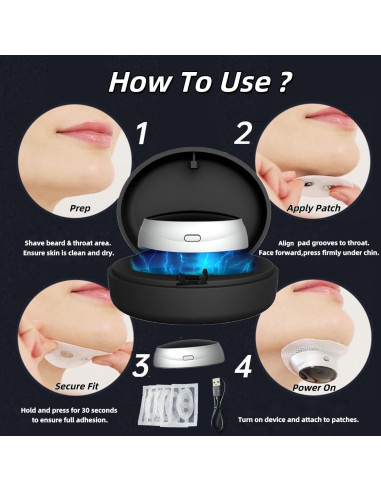 How To Use ?

1

Prep

Shave beard & throat area. Ensure skin is clean and dry.

2

Apply Patch

Align pad grooves to throat. Face forward,press firmly under chin.

3

Secure Fit

Hold and press for 30 seconds to ensure full adhesion.

4

Power On

Turn on device and attach to patches.