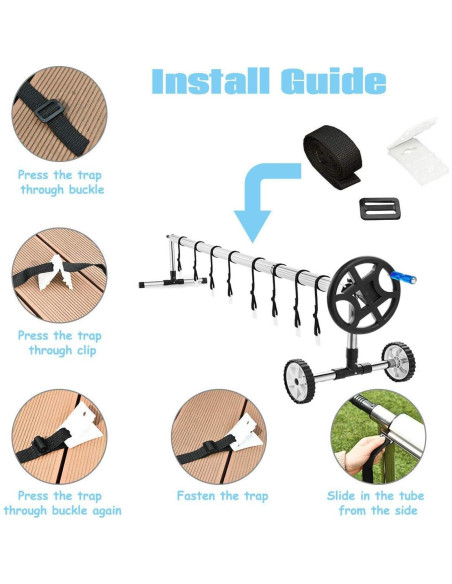 Install Guide

Press the trap through buckle

Press the trap through clip

Press the trap through buckle again

Fasten the trap

Slide in the tube from the side