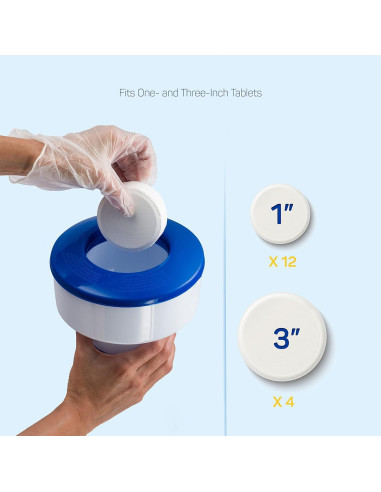 Fits One- and Three-Inch Tablets

1"

X 12

3"

X 4