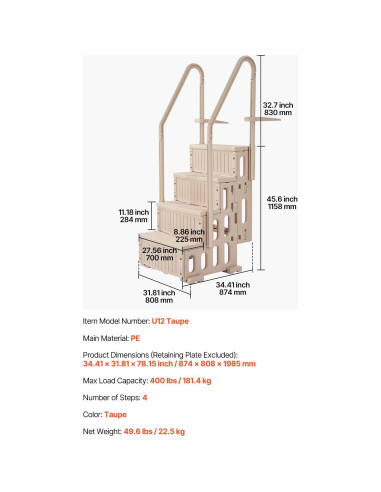 32.7 inch
830 mm

45.6 inch
1158 mm

11.18 inch
284 mm

8.86 inch
225 mm

27.56 inch
700 mm

31.81 inch
808 mm

34.41 inch
874 mm

Item Model Number: U12 Taupe

Main Material: PE

Product Dimensions (Retaining Plate Excluded):
34.41 × 31.81 × 78.15 inch / 874 × 808 × 1985 mm

Max Load Capacity: 400 lbs / 181.4 kg

Number of Steps: 4

Color: Taupe

Net Weight: 49.6 lbs / 22.5 kg