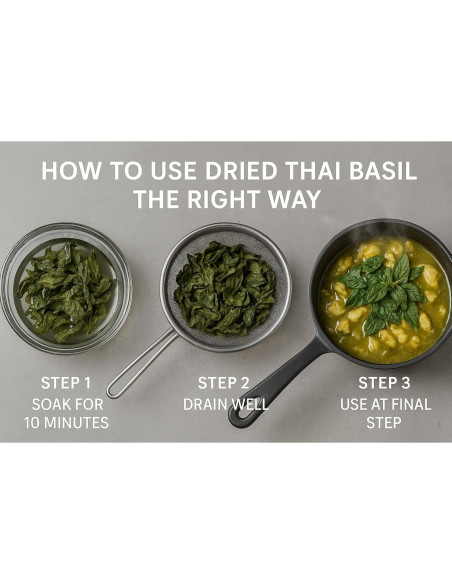 HOW TO USE DRIED THAI BASIL THE RIGHT WAY

STEP 1
SOAK FOR 10 MINUTES

STEP 2
DRAIN WELL

STEP 3
USE AT FINAL STEP