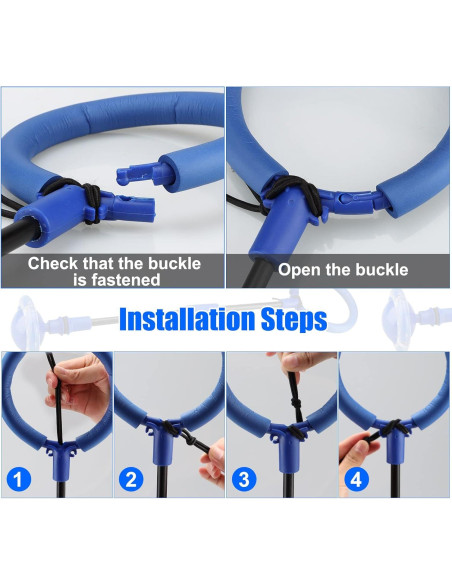 Check that the buckle is fastened

Open the buckle

Installation Steps

1

2

3

4