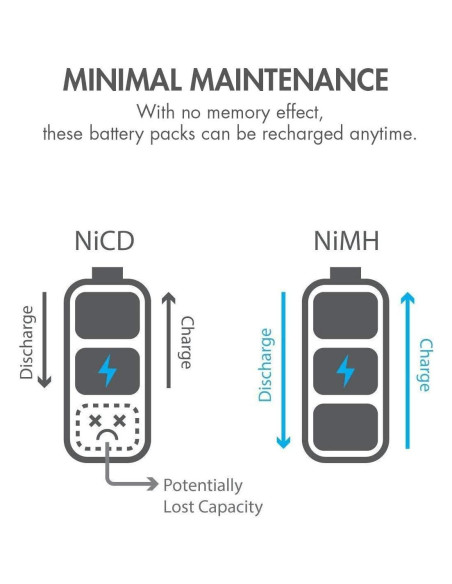 MINIMAL MAINTENANCE

With no memory effect, these battery packs can be recharged anytime.

NiCD

Discharge

Charge

Potentially Lost Capacity

NiMH

Discharge

Charge