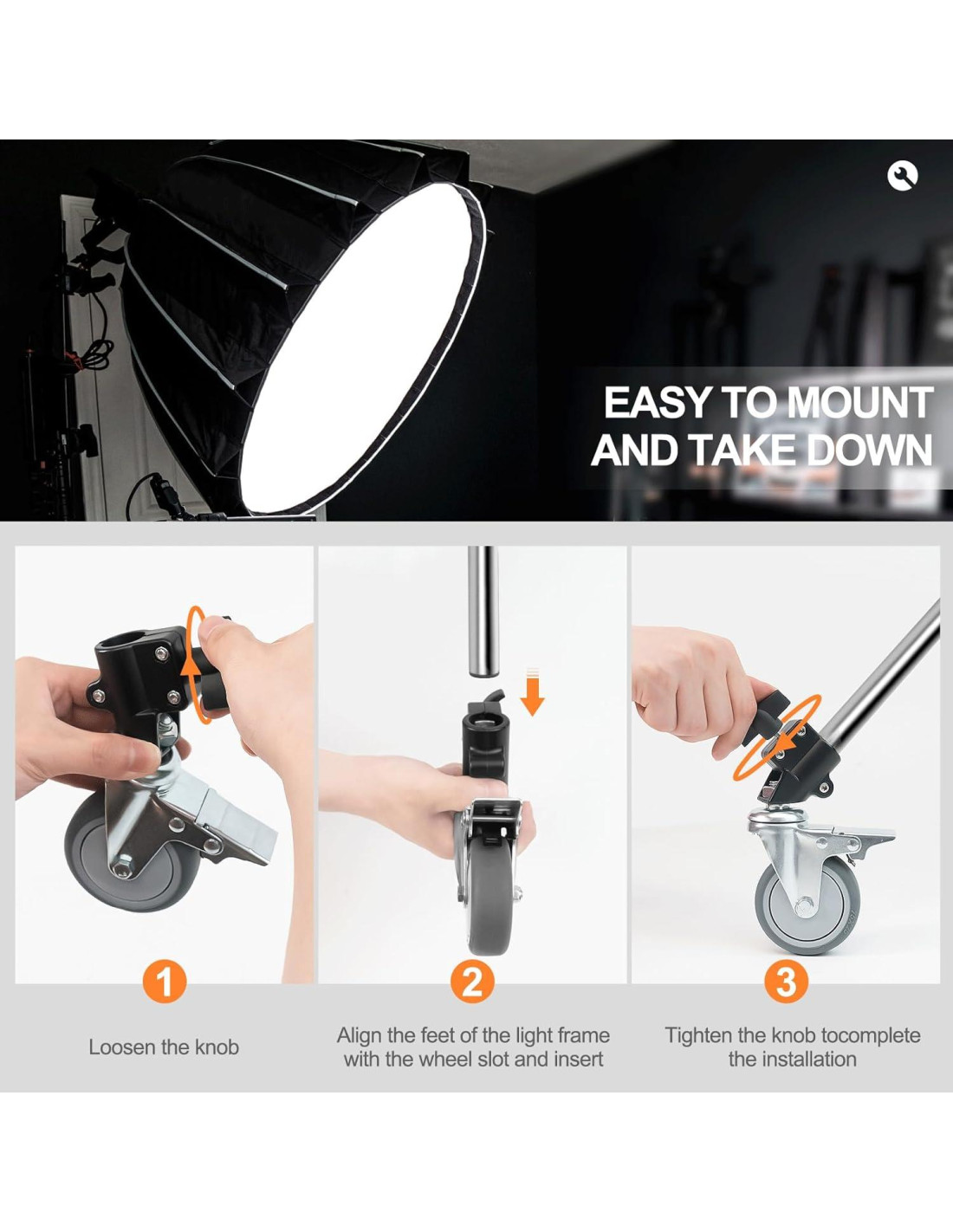 EASY TO MOUNT AND TAKE DOWN

1

Loosen the knob

2

Align the feet of the light frame with the wheel slot and insert

3

Tighten the knob tocomplete the installation