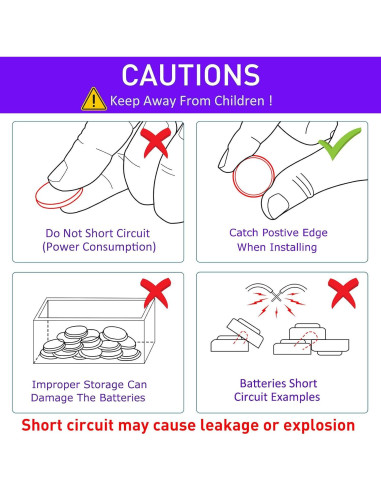 CAUTIONS
Keep Away From Children !

Do Not Short Circuit
(Power Consumption)

Catch Postive Edge
When Installing

Improper Storage Can
Damage The Batteries

Batteries Short
Circuit Examples

Short circuit may cause leakage or explosion