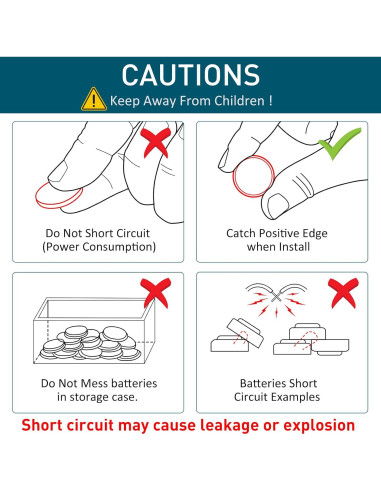 CAUTIONS
Keep Away From Children !

Do Not Short Circuit
(Power Consumption)

Catch Positive Edge
when Install

Do Not Mess batteries
in storage case.

Batteries Short
Circuit Examples

Short circuit may cause leakage or explosion