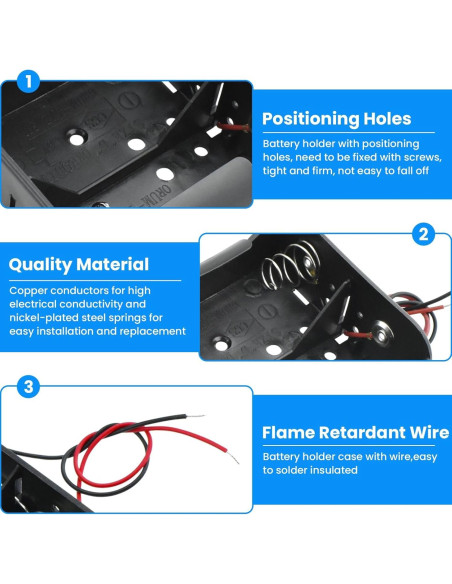 1

Positioning Holes

Battery holder with positioning holes, need to be fixed with screws, tight and firm, not easy to fall off

2

Quality Material

Copper conductors for high electrical conductivity and nickel-plated steel springs for easy installation and replacement

3

Flame Retardant Wire

Battery holder case with wire,easy to solder insulated