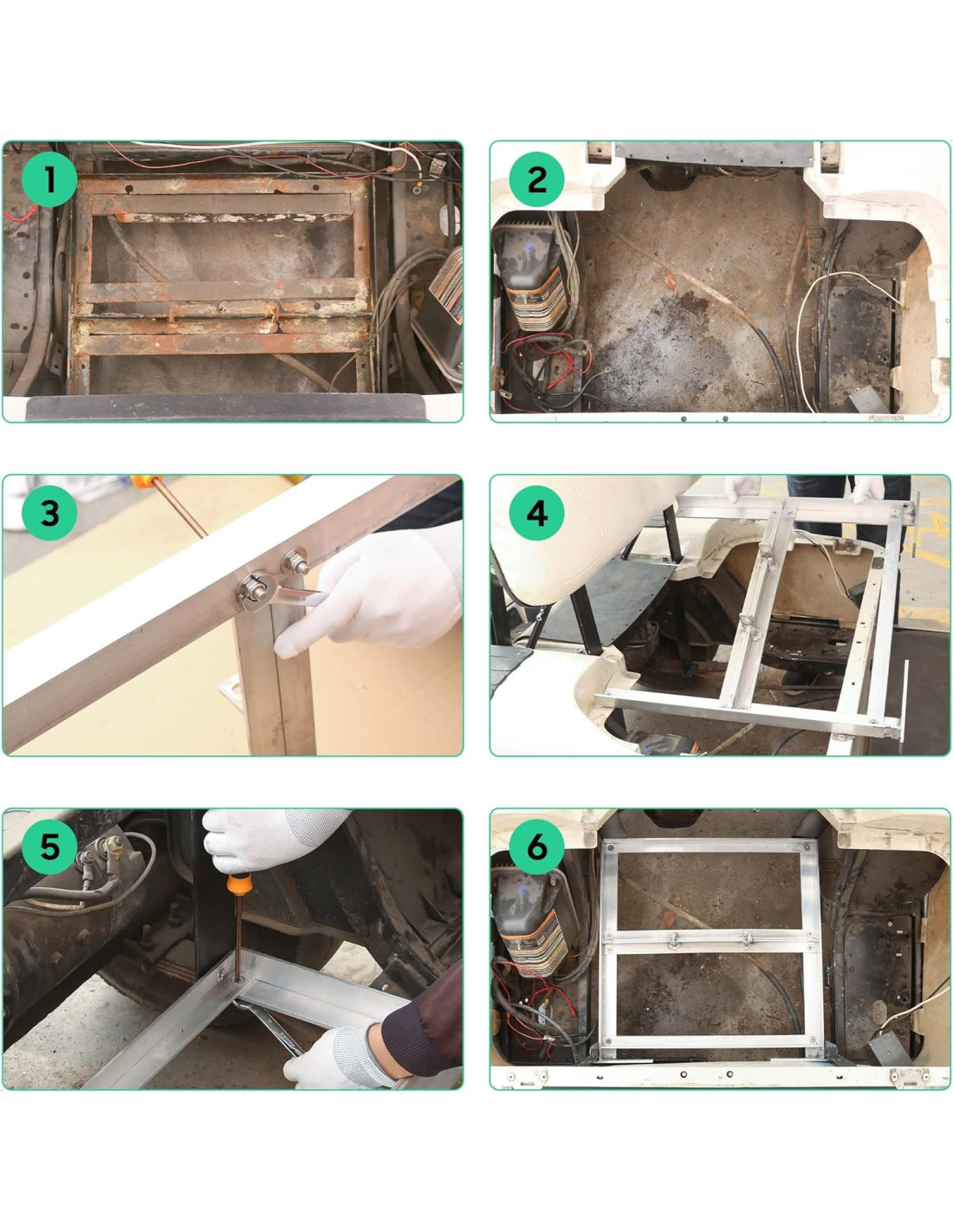 1

2

3

4

5

6