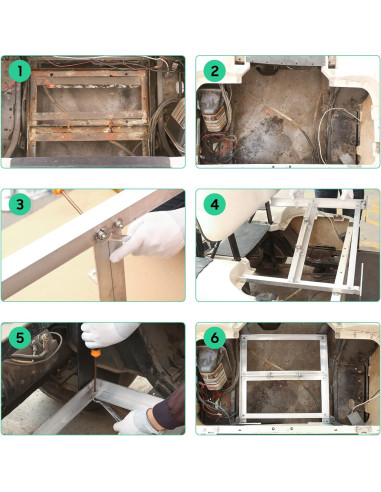 1

2

3

4

5

6