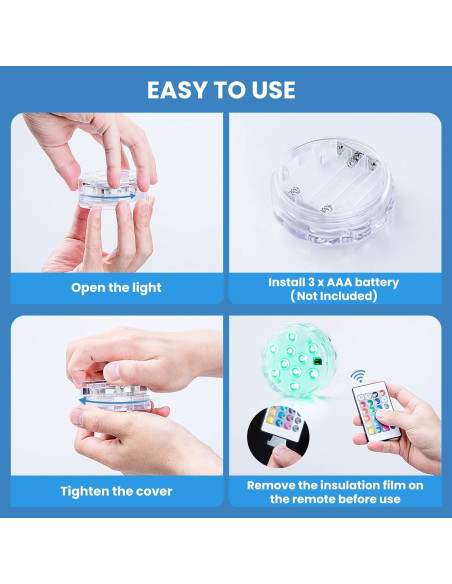 EASY TO USE

Open the light

Install 3 x AAA battery
(Not Included)

Tighten the cover

Remove the insulation film on the remote before use