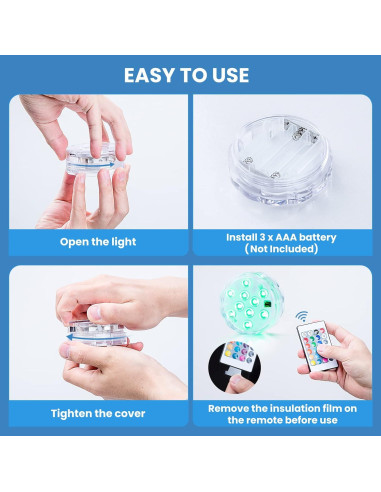 EASY TO USE

Open the light

Install 3 x AAA battery
(Not Included)

Tighten the cover

Remove the insulation film on the remote before use