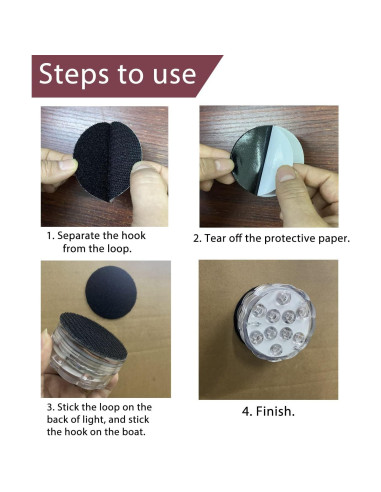 Steps to use

1. Separate the hook from the loop.

2. Tear off the protective paper.

3. Stick the loop on the back of light, and stick the hook on the boat.

4. Finish.