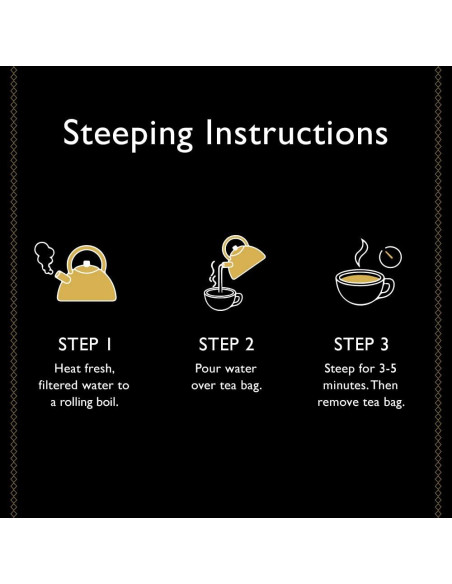 Steeping Instructions

STEP 1
Heat fresh, filtered water to a rolling boil.

STEP 2
Pour water over tea bag.

STEP 3
Steep for 3-5 minutes. Then remove tea bag.