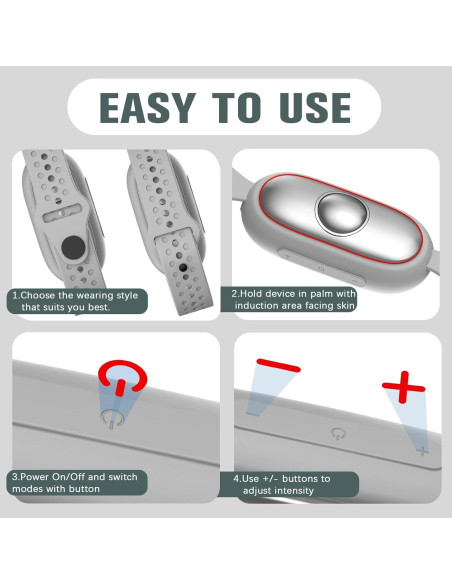 EASY TO USE

1.Choose the wearing style that suits you best.

2.Hold device in palm with induction area facing skin

3.Power On/Off and switch modes with button

4.Use +/- buttons to adjust intensity