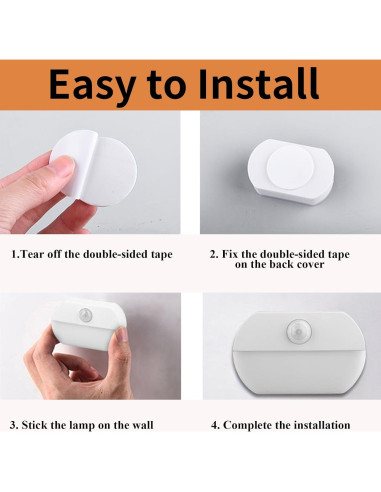 Easy to Install

1.Tear off the double-sided tape

2. Fix the double-sided tape on the back cover

3. Stick the lamp on the wall

4. Complete the installation