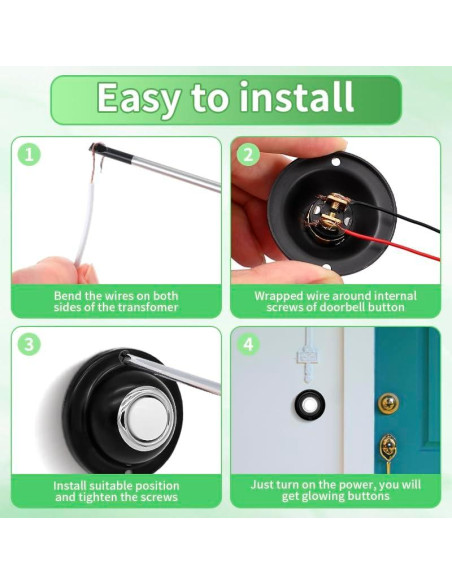 Easy to install

1

Bend the wires on both sides of the transfomer

2

Wrapped wire around internal screws of doorbell button

3

Install suitable position and tighten the screws

4

Just turn on the power, you will get glowing buttons