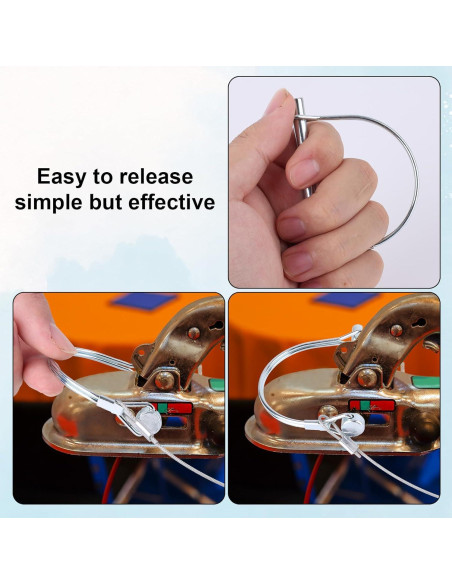 Easy to release
simple but effective