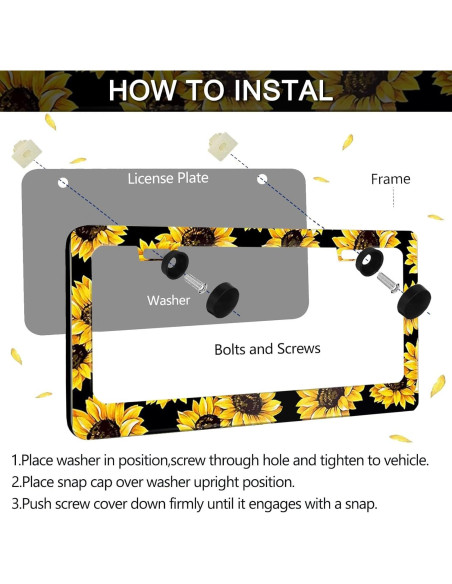 HOW TO INSTAL

License Plate

Frame

Washer

Bolts and Screws

1.Place washer in position,screw through hole and tighten to vehicle.
2.Place snap cap over washer upright position.
3.Push screw cover down firmly until it engages with a snap.