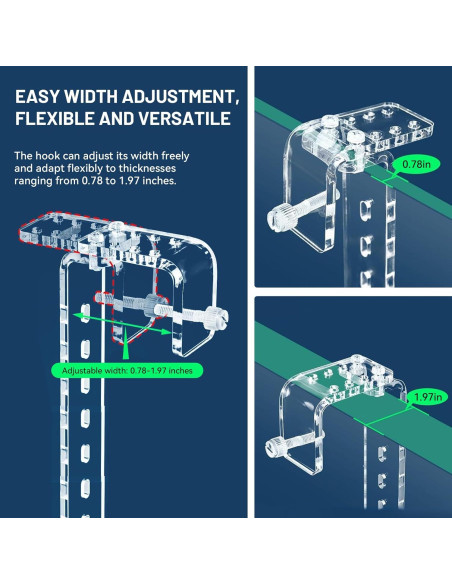 EASY WIDTH ADJUSTMENT, FLEXIBLE AND VERSATILE

The hook can adjust its width freely and adapt flexibly to thicknesses ranging from 0.78 to 1.97 inches.

Adjustable width: 0.78-1.97 inches

0.78in

1.97in