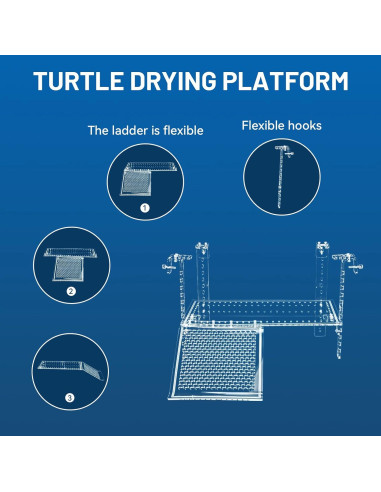 TURTLE DRYING PLATFORM

The ladder is flexible

Flexible hooks

1

2

3